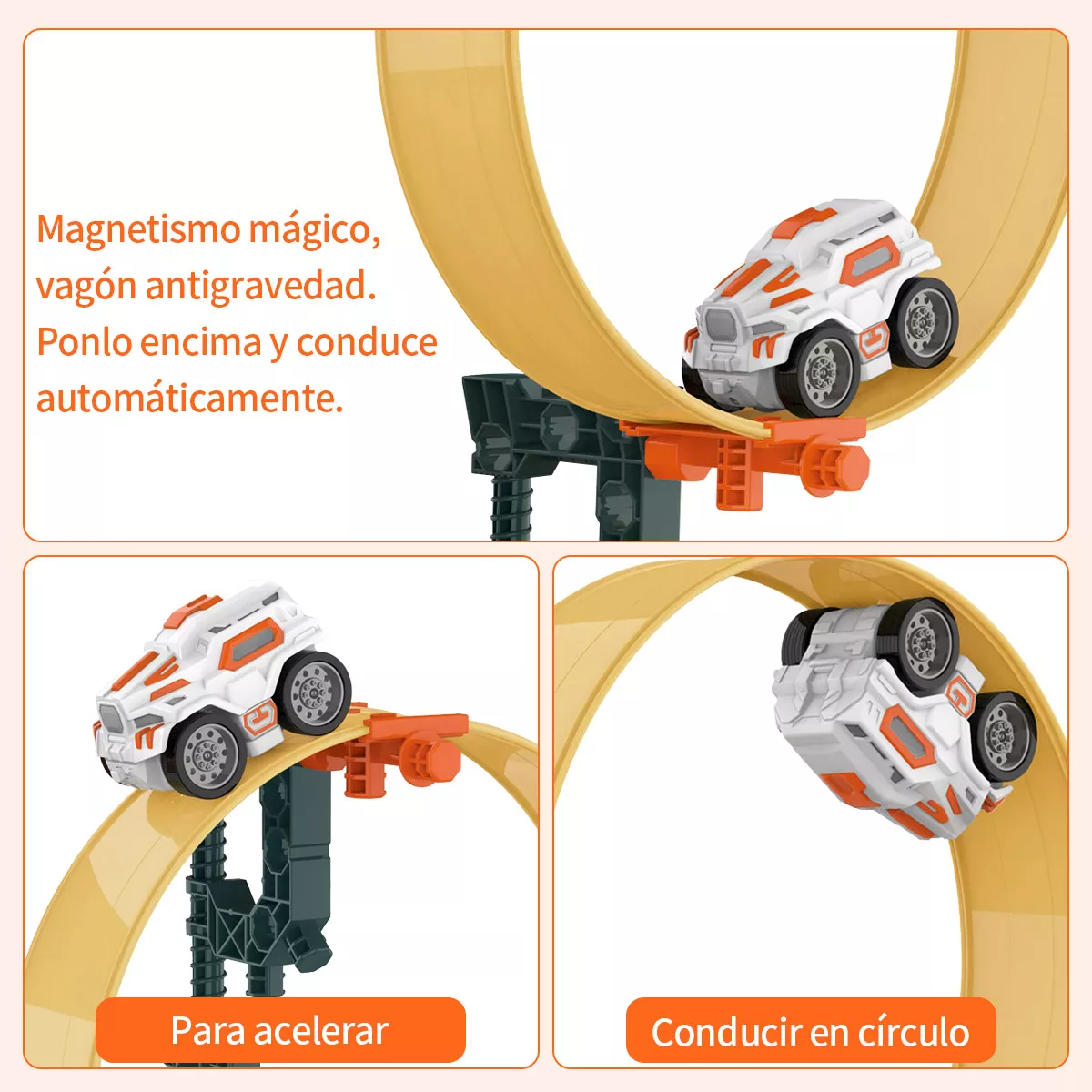 Magnetismo mágico, vagón antigravedad. Ponlo encima y conduce automáticamente.

Para acelerar

Conducir en círculo