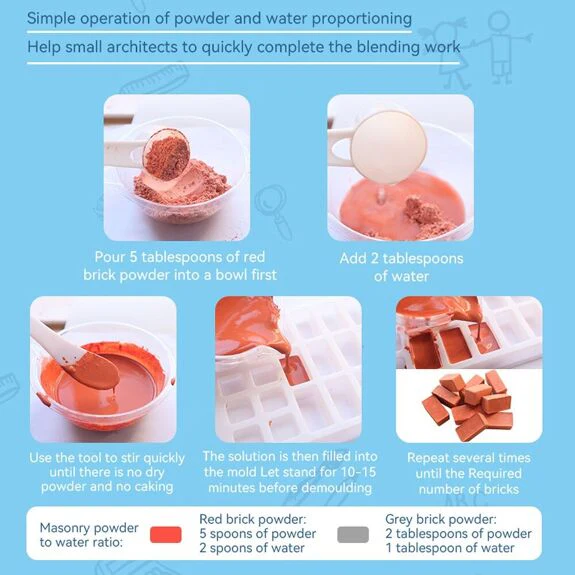 Simple operation of powder and water proportioning

Help small architects to quickly complete the blending work

Pour 5 tablespoons of red brick powder into a bowl first

Add 2 tablespoons of water

Use the tool to stir quickly until there is no dry powder and no caking

The solution is then filled into the mold Let stand for 10-15 minutes before demoulding

Repeat several times until the Required number of bricks

Masonry powder to water ratio:

Red brick powder:
5 spoons of powder
2 spoons of water

Grey brick powder:
2 tablespoons of powder
1 tablespoon of water