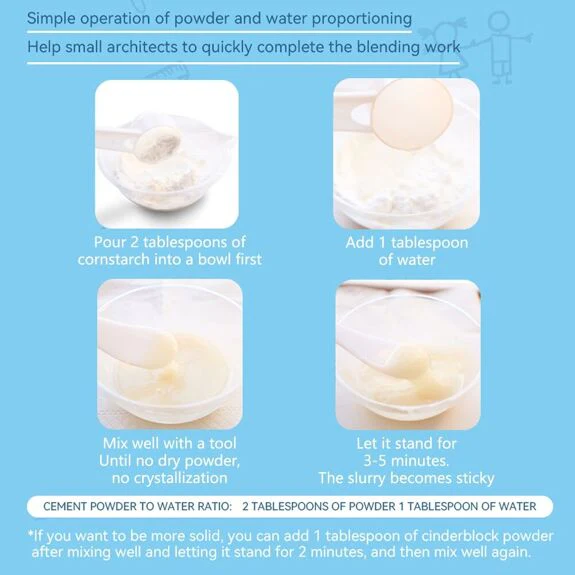 Simple operation of powder and water proportioning

Help small architects to quickly complete the blending work

Pour 2 tablespoons of cornstarch into a bowl first

Add 1 tablespoon of water

Mix well with a tool
Until no dry powder,
no crystallization

Let it stand for
3-5 minutes.
The slurry becomes sticky

CEMENT POWDER TO WATER RATIO: 2 TABLESPOONS OF POWDER 1 TABLESPOON OF WATER

*If you want to be more solid, you can add 1 tablespoon of cinderblock powder after mixing well and letting it stand for 2 minutes, and then mix well again.